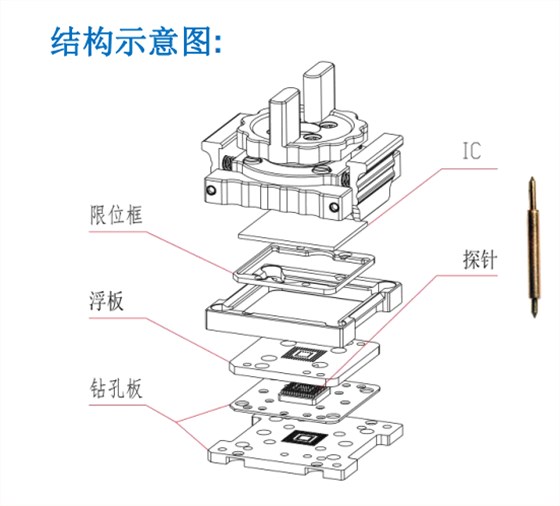 结构示意图:

IC

限位框

探针

浮板

钻孔板